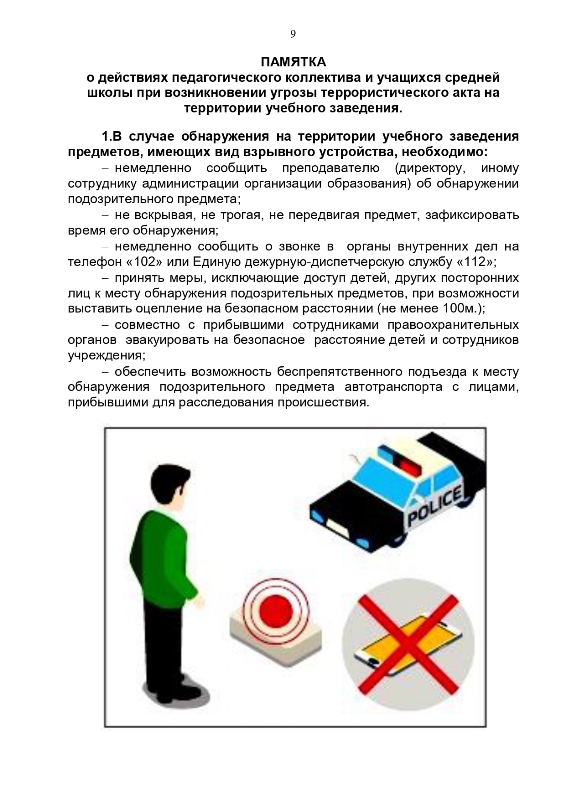 9

ПАМЯТКА
о действиях педагогического коллектива и учащихся средней школы при возникновении угрозы террористического акта на территории учебного заведения.

1.В случае обнаружения на территории учебного заведения предметов, имеющих вид взрывного устройства, необходимо:

– немедленно сообщить преподавателю (директору, иному сотруднику администрации организации образования) об обнаружении подозрительного предмета;

– не вскрывая, не трогая, не передвигая предмет, зафиксировать время его обнаружения;

– немедленно сообщить о звонке в органы внутренних дел на телефон «102» или Единую дежурную-диспетчерскую службу «112»;

– принять меры, исключающие доступ детей, других посторонних лиц к месту обнаружения подозрительных предметов, при возможности выставить оцепление на безопасном расстоянии (не менее 100м.);

– совместно с прибывшими сотрудниками правоохранительных органов эвакуировать на безопасное расстояние детей и сотрудников учреждения;

– обеспечить возможность беспрепятственного подъезда к месту обнаружения подозрительного предмета автотранспорта с лицами, прибывшими для расследования происшествия.

POLICE